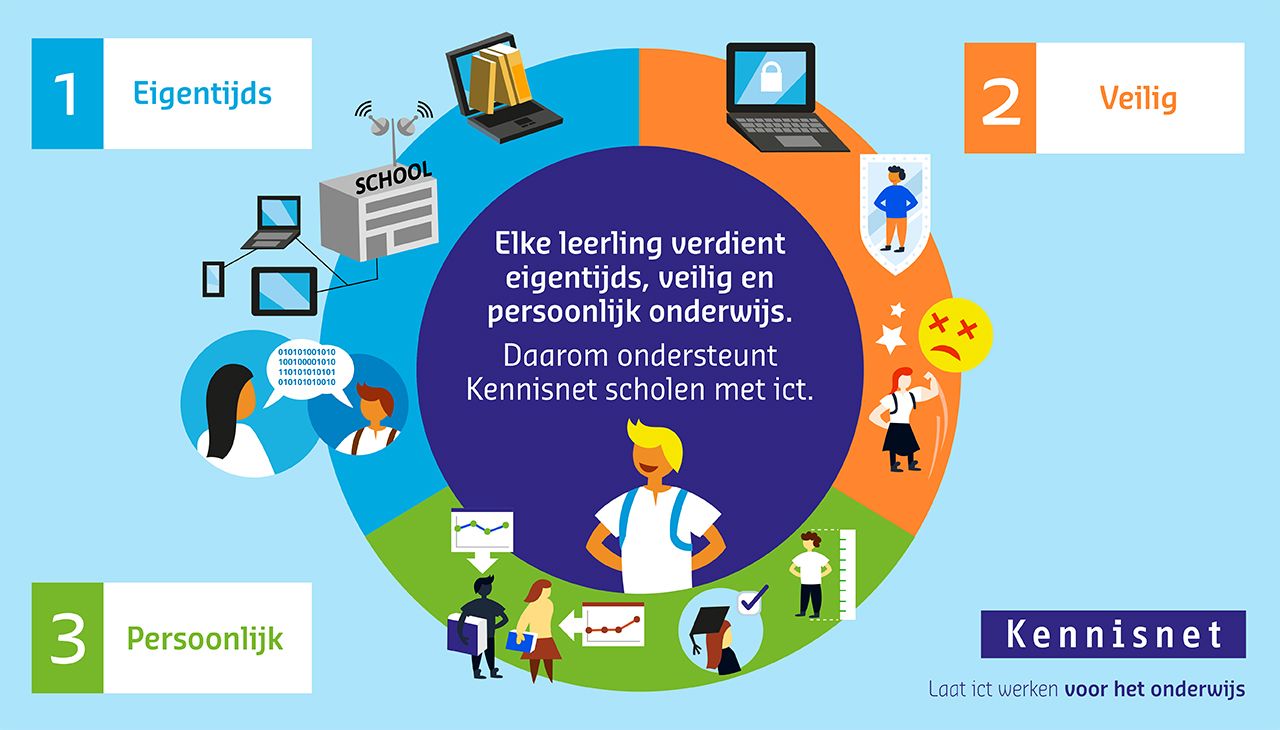 1 Eigentijds

2 Veilig

SCHOOL

010101001010
100100001010
110101010101
010101010010

Elke leerling verdient eigentijds, veilig en persoonlijk onderwijs.

Daarom ondersteunt Kennisnet scholen met ict.

3 Persoonlijk

Kennisnet

Laat ict werken voor het onderwijs